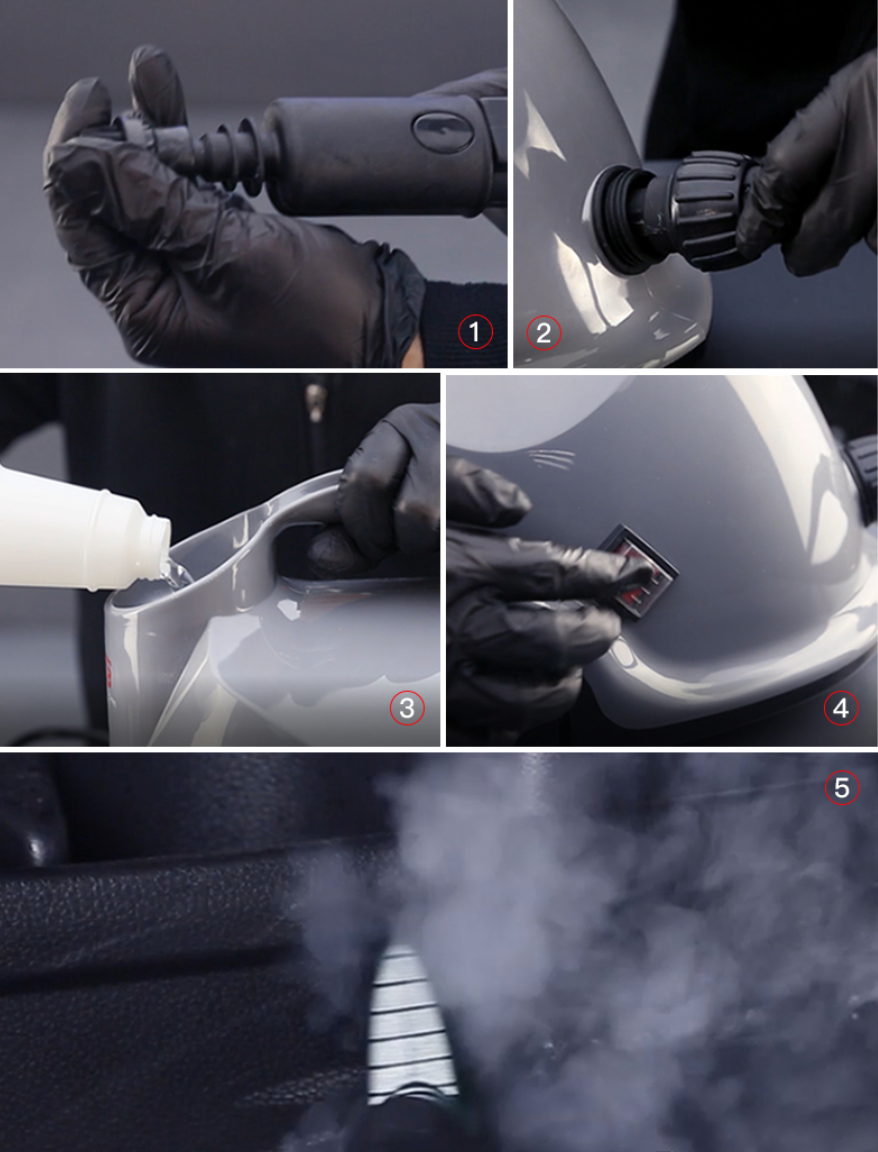 1
2
3
4
5