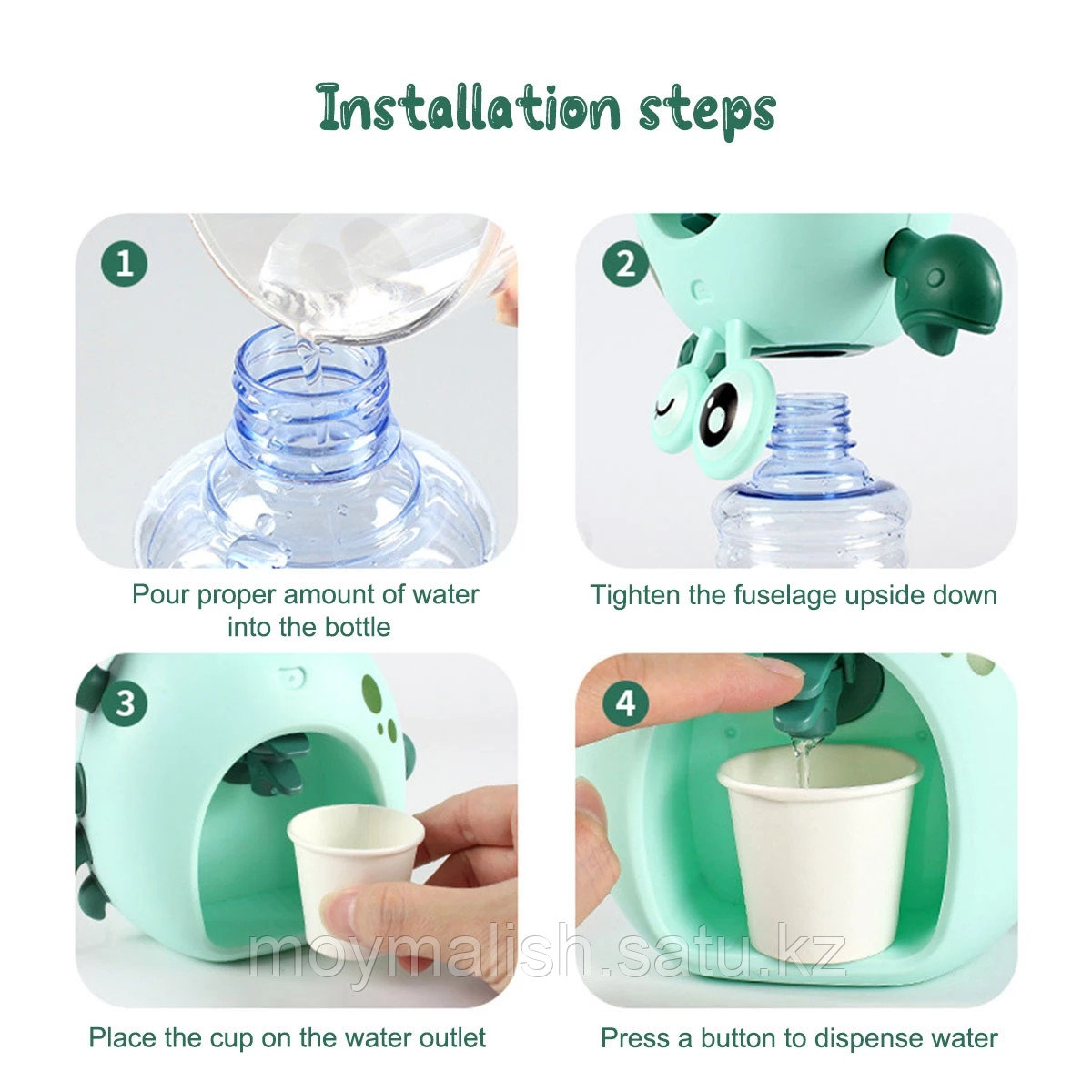 Installation steps

1

Pour proper amount of water into the bottle

2

Tighten the fuselage upside down

3

Place the cup on the water outlet

4

Press a button to dispense water

moymalish.satu.kz