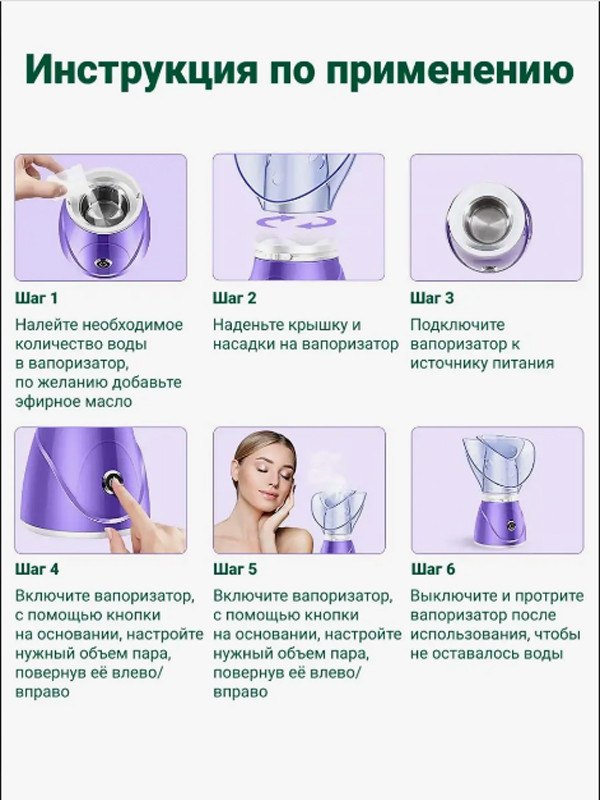 Инструкция по применению

Шаг 1

Налейте необходимое количество воды в вапоризатор, по желанию добавьте эфирное масло

Шаг 2

Наденьте крышку и насадки на вапоризатор

Шаг 3

Подключите вапоризатор к источнику питания

Шаг 4

Включите вапоризатор, с помощью кнопки на основании, настройте нужный объем пара, повернув её влево/вправо

Шаг 5

Включите вапоризатор, с помощью кнопки на основании, настройте нужный объем пара, повернув её влево/вправо

Шаг 6

Выключите и протрите вапоризатор после использования, чтобы не оставалось воды