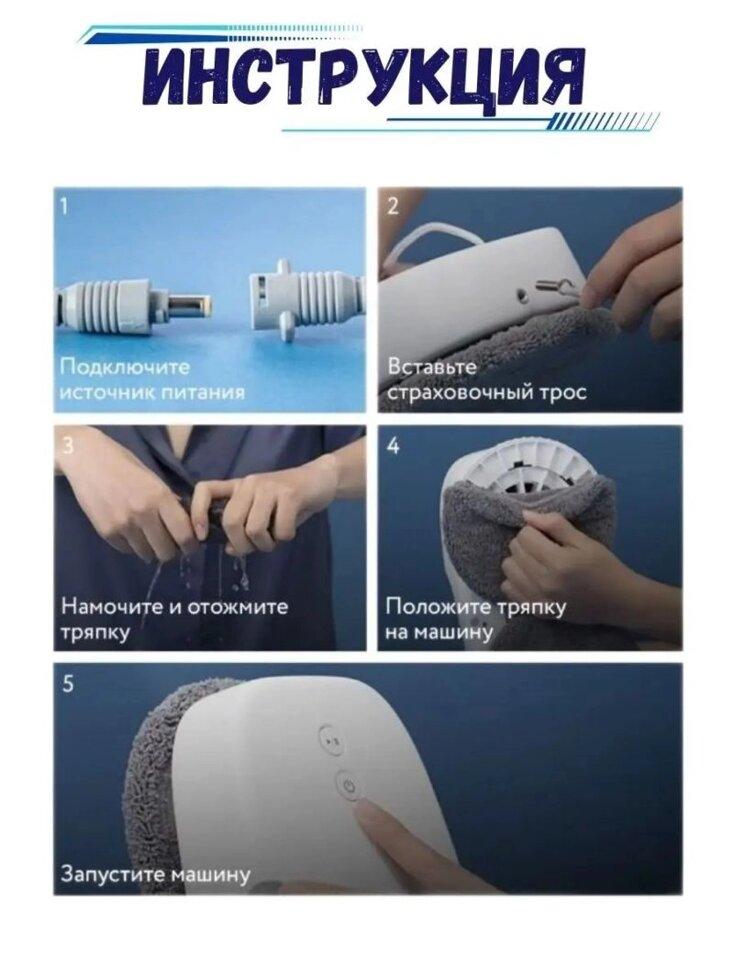 ИНСТРУКЦИЯ

1
Подключите источник питания

2
Вставьте страховочный трос

3
Намочите и отожмите тряпку

4
Положите тряпку на машину

5
Запустите машину