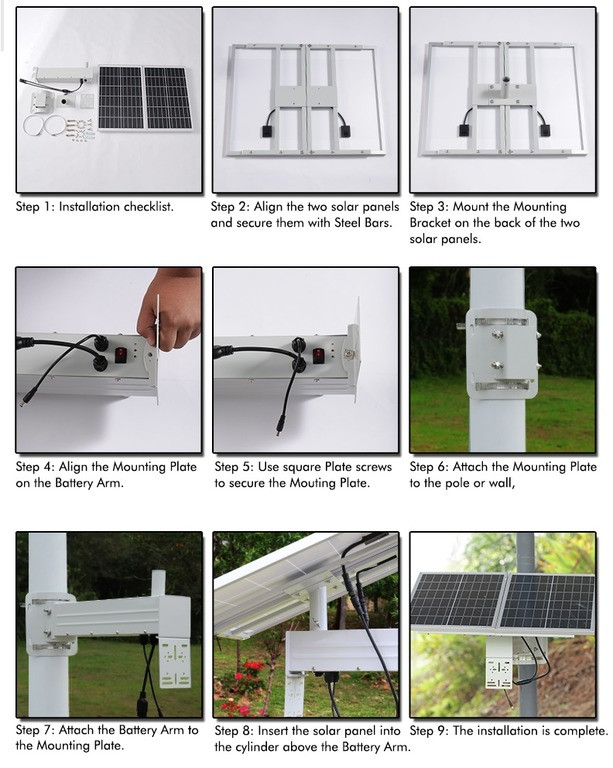 Step 1: Installation checklist.

Step 2: Align the two solar panels and secure them with Steel Bars.

Step 3: Mount the Mounting Bracket on the back of the two solar panels.

Step 4: Align the Mounting Plate on the Battery Arm.

Step 5: Use square Plate screws to secure the Mouting Plate.

Step 6: Attach the Mounting Plate to the pole or wall,

Step 7: Attach the Battery Arm to the Mounting Plate.

Step 8: Insert the solar panel into the cylinder above the Battery Arm.

Step 9: The installation is complete.